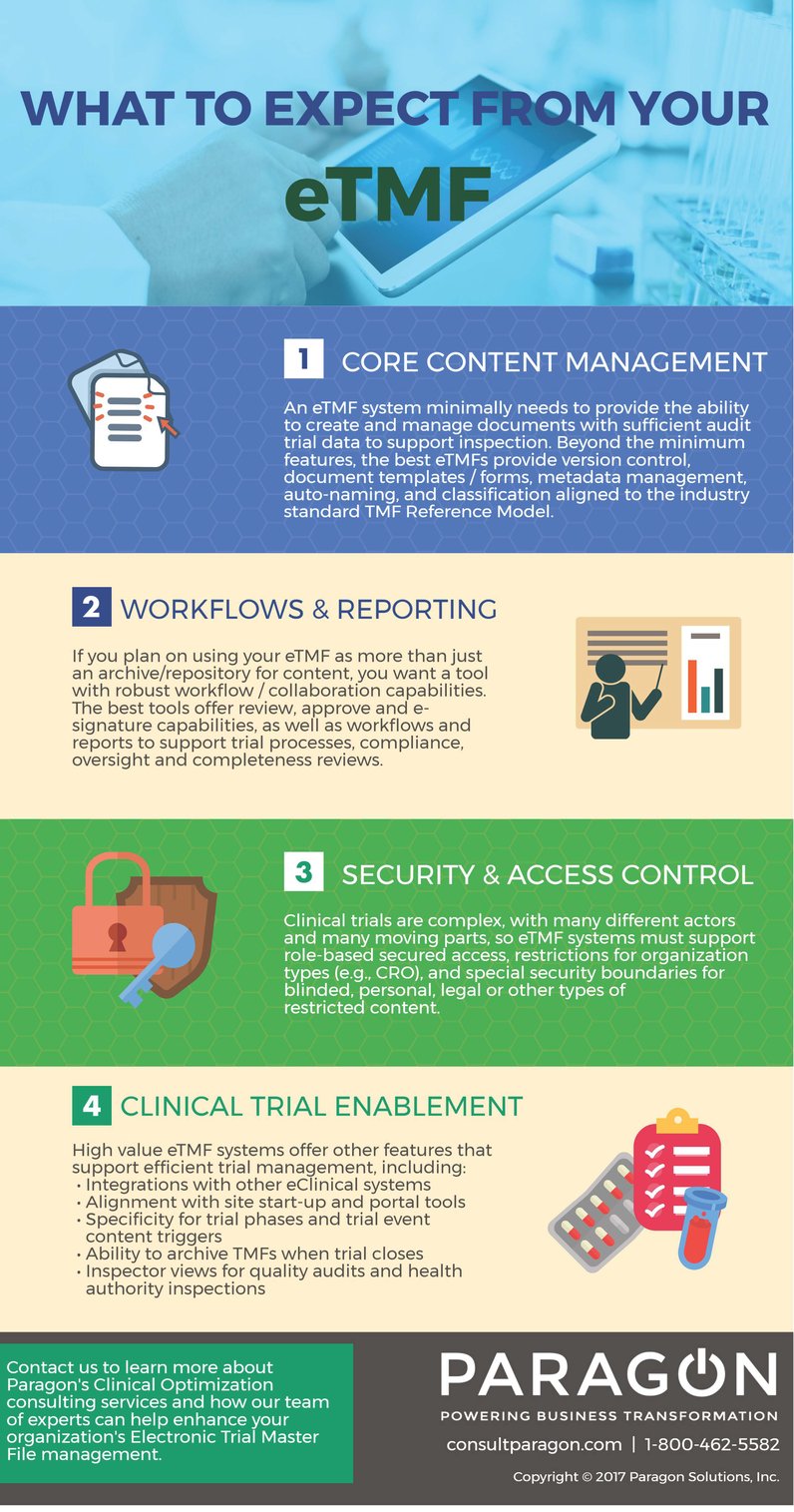 WHAT TO EXPECT FROM YOUR
eTMF

1 CORE CONTENT MANAGEMENT

An eTMF system minimally needs to provide the ability to create and manage documents with sufficient audit trial data to support inspection. Beyond the minimum features, the best eTMFs provide version control, document templates / forms, metadata management, auto-naming, and classification aligned to the industry standard TMF Reference Model.

2 WORKFLOWS & REPORTING

If you plan on using your eTMF as more than just an archive/repository for content, you want a tool with robust workflow / collaboration capabilities. The best tools offer review, approve and e-signature capabilities, as well as workflows and reports to support trial processes, compliance, oversight and completeness reviews.

3 SECURITY & ACCESS CONTROL

Clinical trials are complex, with many different actors and many moving parts, so eTMF systems must support role-based secured access, restrictions for organization types (e.g., CRO), and special security boundaries for blinded, personal, legal or other types of restricted content.

4 CLINICAL TRIAL ENABLEMENT

High value eTMF systems offer other features that support efficient trial management, including:
• Integrations with other eClinical systems
• Alignment with site start-up and portal tools
• Specificity for trial phases and trial event content triggers
• Ability to archive TMFs when trial closes
• Inspector views for quality audits and health authority inspections

Contact us to learn more about Paragon's Clinical Optimization consulting services and how our team of experts can help enhance your organization's Electronic Trial Master File management.

PARAGON
POWERING BUSINESS TRANSFORMATION
consultparagon.com | 1-800-462-5582
Copyright © 2017 Paragon Solutions, Inc.